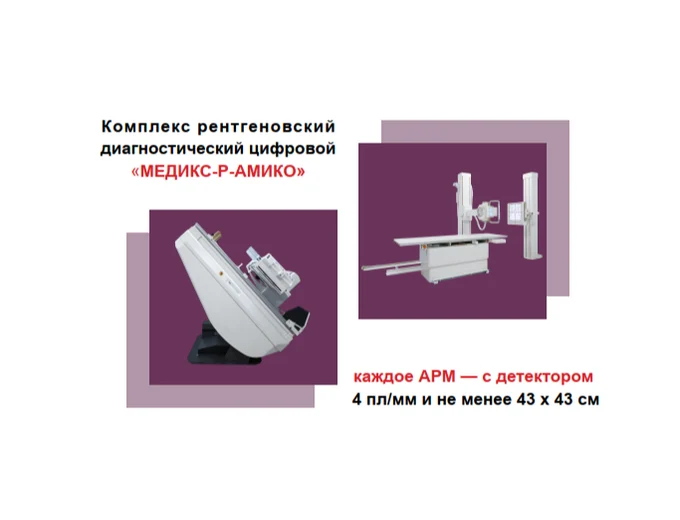 Комплекс рентгеновский диагностический цифровой «МЕДИКС-Р-АМИКО»

каждое АРМ — с детектором
4 пл/мм и не менее 43 х 43 см