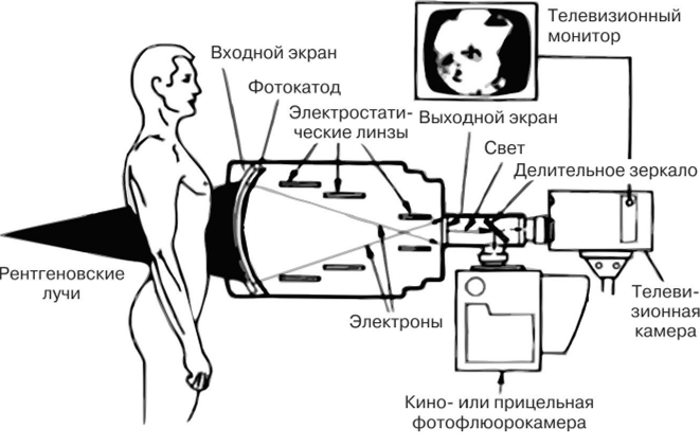 Телевизионный монитор

Входной экран

Фотокатод

Электростатические линзы

Выходной экран

Свет

Делительное зеркало

Рентгеновские лучи

Электроны

Телевизионная камера

Кино- или прицельная фотофлюорокамера